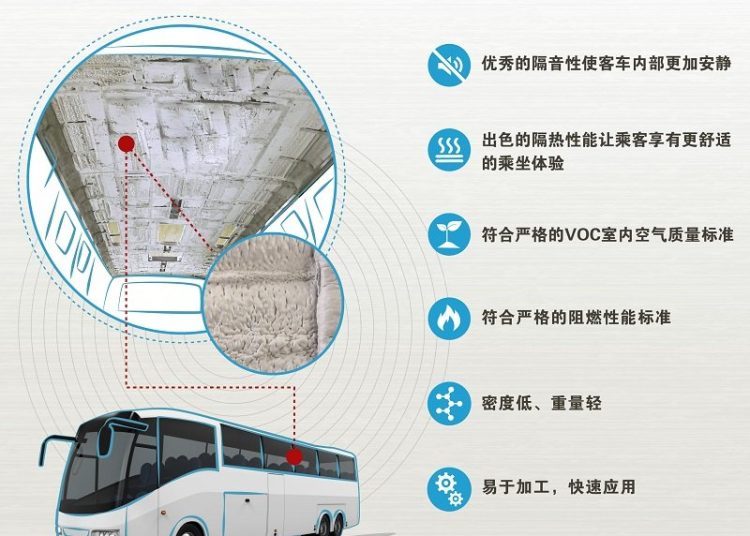 优秀的隔音性使客车内部更加安静

出色的隔热性能让乘客享有更舒适的乘坐体验

符合严格的VOC室内空气质量标准

符合严格的阻燃性能标准

密度低、重量轻

易于加工，快速应用